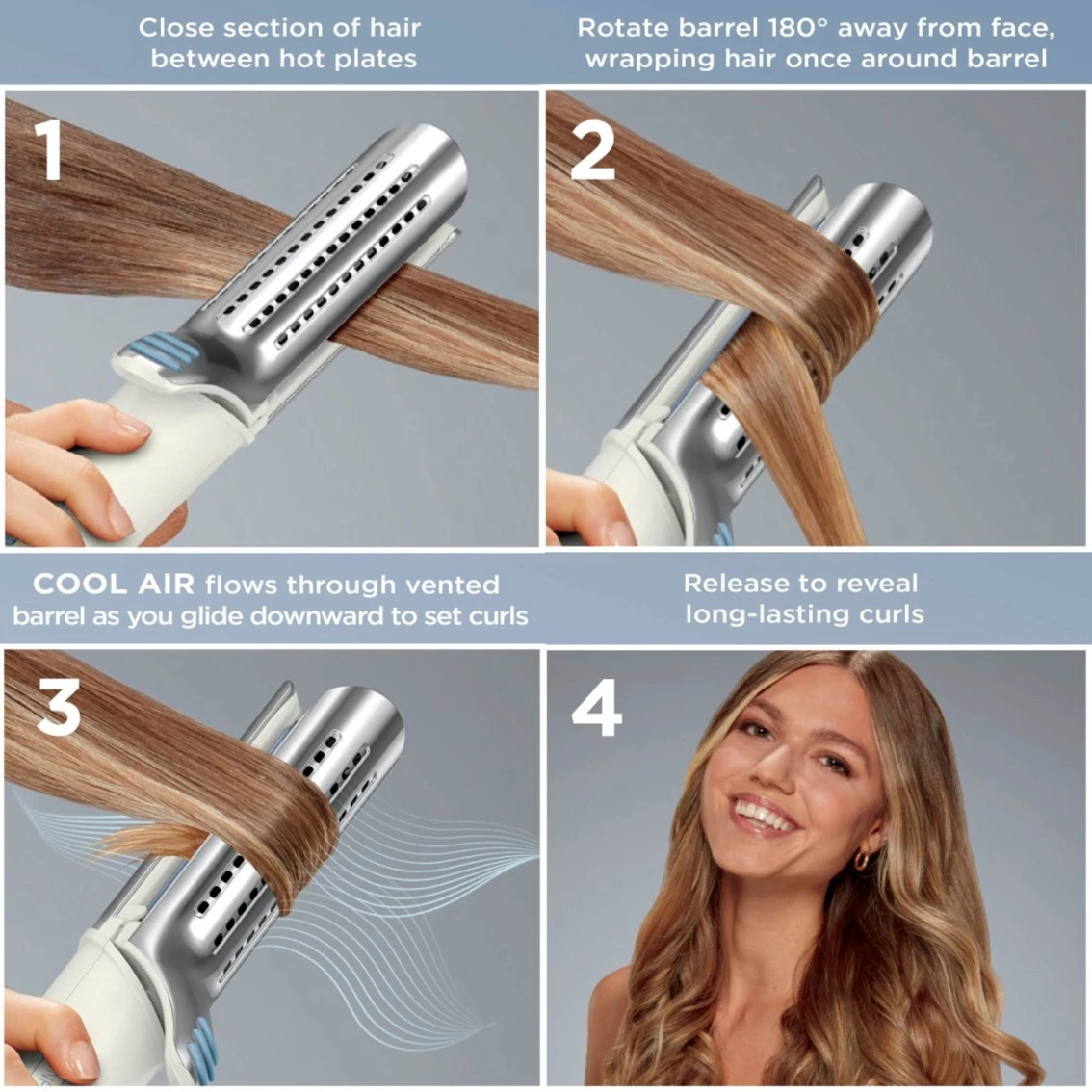 Close section of hair between hot plates

1

Rotate barrel 180° away from face, wrapping hair once around barrel

2

COOL AIR flows through vented barrel as you glide downward to set curls

3

Release to reveal long-lasting curls

4